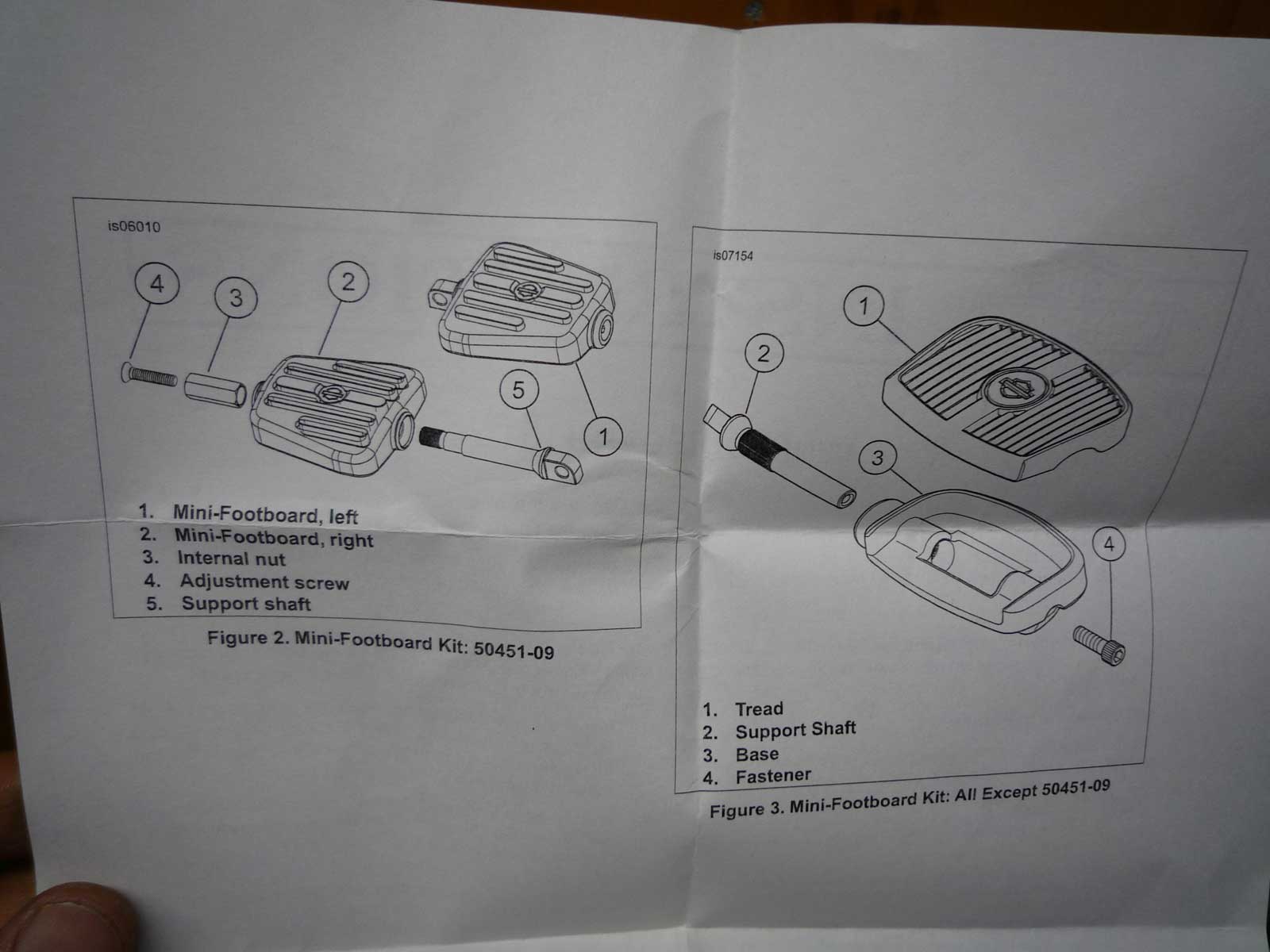 is06010

4
3
2
5
1

1. Mini-Footboard, left
2. Mini-Footboard, right
3. Internal nut
4. Adjustment screw
5. Support shaft

Figure 2. Mini-Footboard Kit: 50451-09

is07154

1
2
3
4

1. Tread
2. Support Shaft
3. Base
4. Fastener

Figure 3. Mini-Footboard Kit: All Except 50451-09